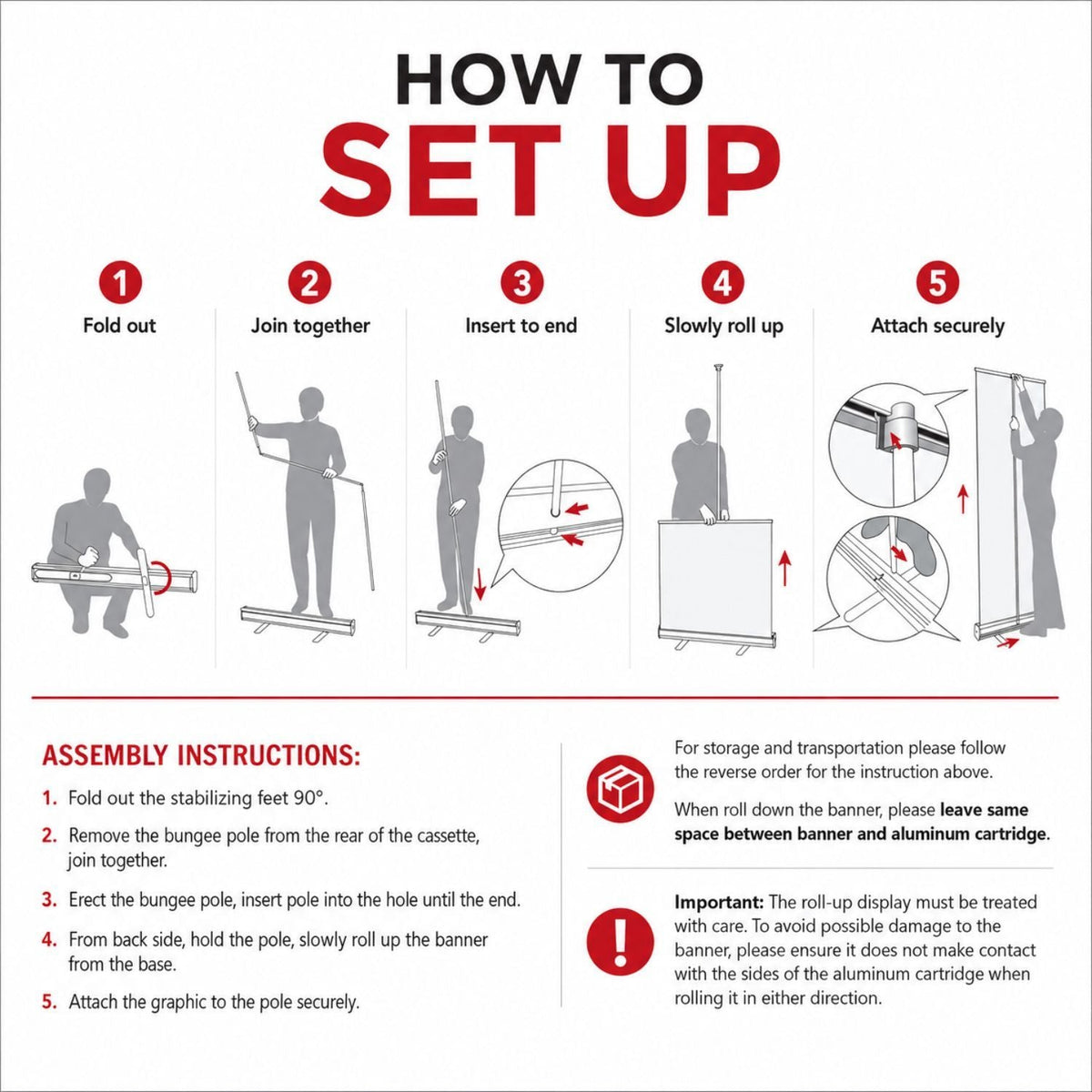 HOW TO
SET UP

1
Fold out

2
Join together

3
Insert to end

4
Slowly roll up

5
Attach securely

ASSEMBLY INSTRUCTIONS:

1. Fold out the stabilizing feet 90°.

2. Remove the bungee pole from the rear of the cassette, join together.

3. Erect the bungee pole, insert pole into the hole until the end.

4. From back side, hold the pole, slowly roll up the banner from the base.

5. Attach the graphic to the pole securely.

For storage and transportation please follow the reverse order for the instruction above.

When roll down the banner, please leave same space between banner and aluminum cartridge.

Important: The roll-up display must be treated with care. To avoid possible damage to the banner, please ensure it does not make contact with the sides of the aluminum cartridge when rolling it in either direction.